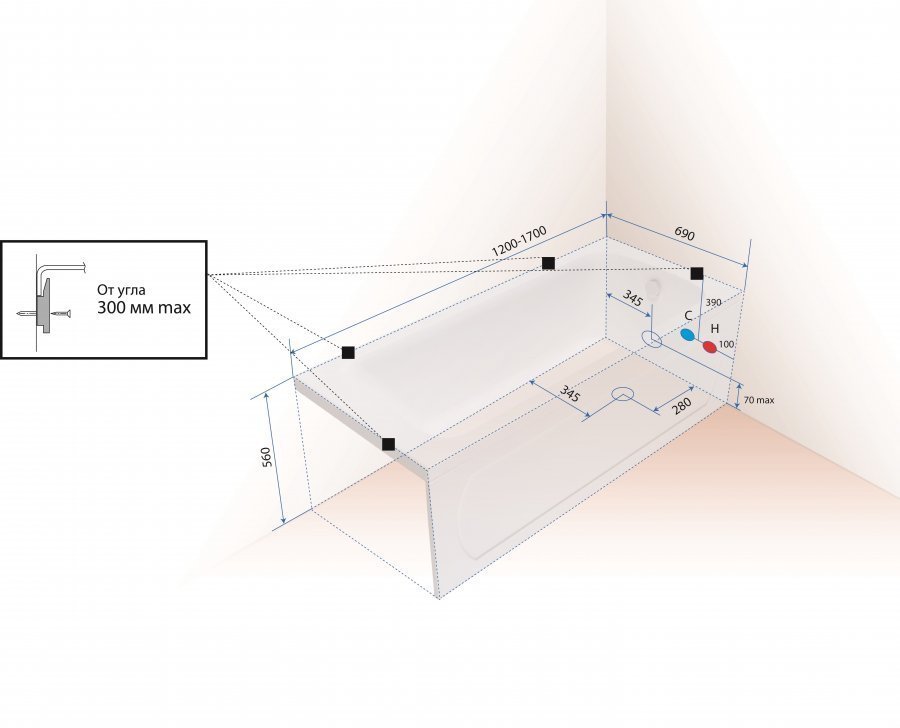 От угла
300 мм max

1200-1700

690

345

390

C

H

100

345

280

70 max

560